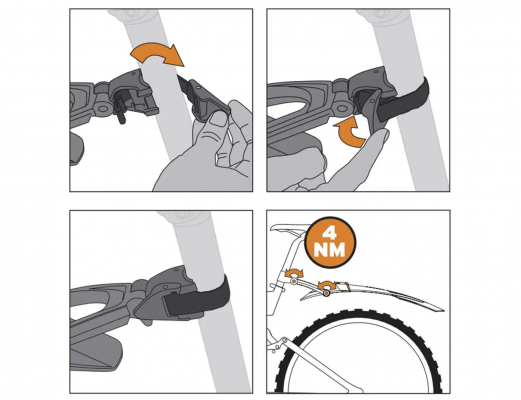 4 NM