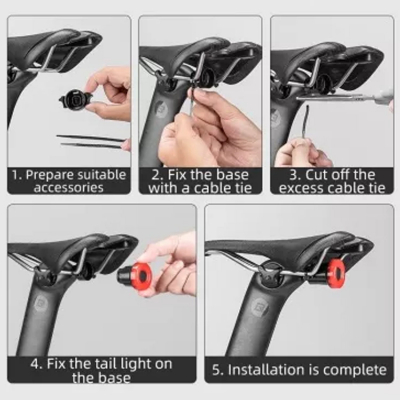 1. Prepare suitable accessories

2. Fix the base with a cable tie

3. Cut off the excess cable tie

4. Fix the tail light on the base

5. Installation is complete