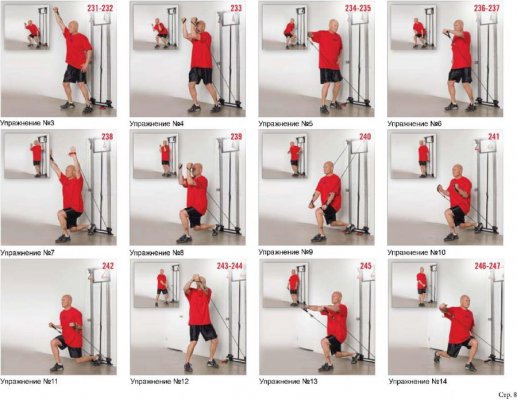 231-232

Упражнение №3

233

Упражнение №4

234-235

Упражнение №5

236-237

Упражнение №6

238

Упражнение №7

239

Упражнение №8

240

Упражнение №9

241

Упражнение №10

242

Упражнение №11

243-244

Упражнение №12

245

Упражнение №13

246-247

Упражнение №14

Стр. 8