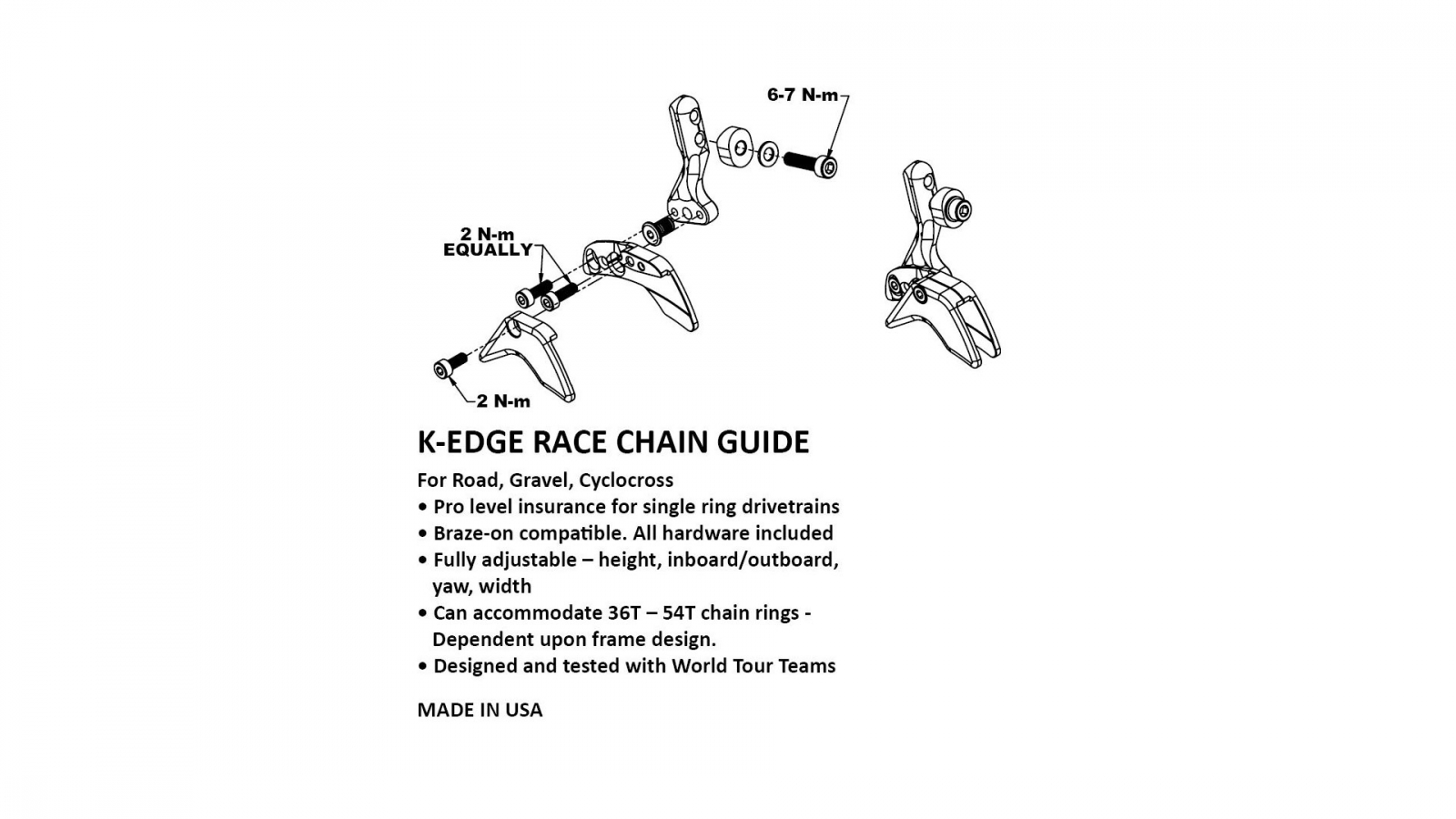 6-7 N-m

2 N-m
EQUALLY

2 N-m

K-EDGE RACE CHAIN GUIDE

For Road, Gravel, Cyclocross
• Pro level insurance for single ring drivetrains
• Braze-on compatible. All hardware included
• Fully adjustable – height, inboard/outboard, yaw, width
• Can accommodate 36T – 54T chain rings - Dependent upon frame design.
• Designed and tested with World Tour Teams

MADE IN USA