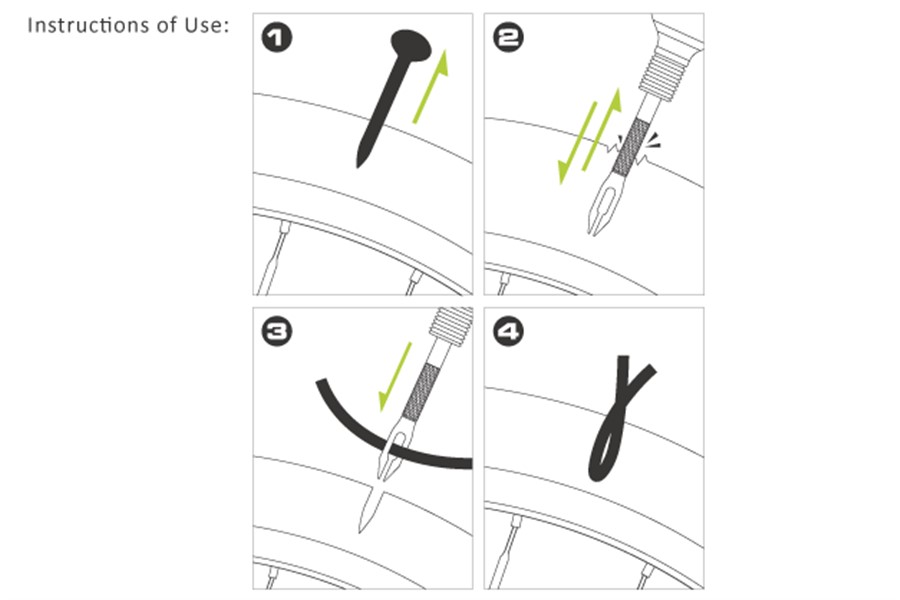 Instructions of Use:

1

2

3

4