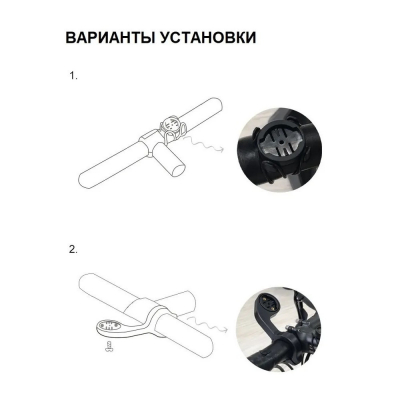 ВАРИАНТЫ УСТАНОВКИ

1.

2.